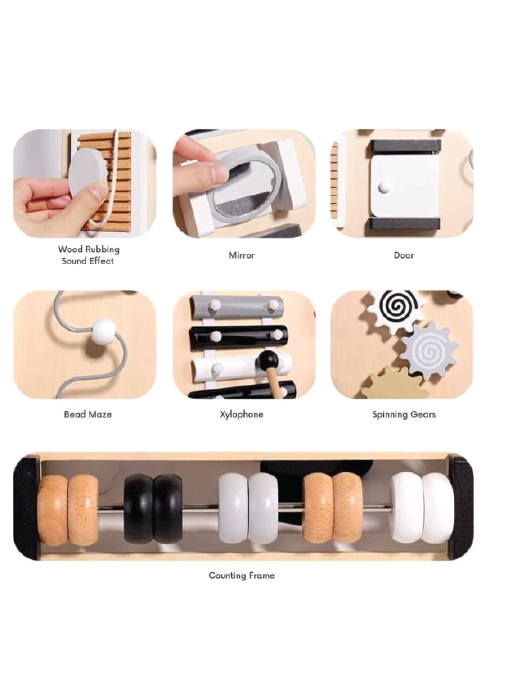 Wood Rubbing Sound Effect

Mirror

Door

Bead Maze

Xylophone

Spinning Gears

Counting Frame