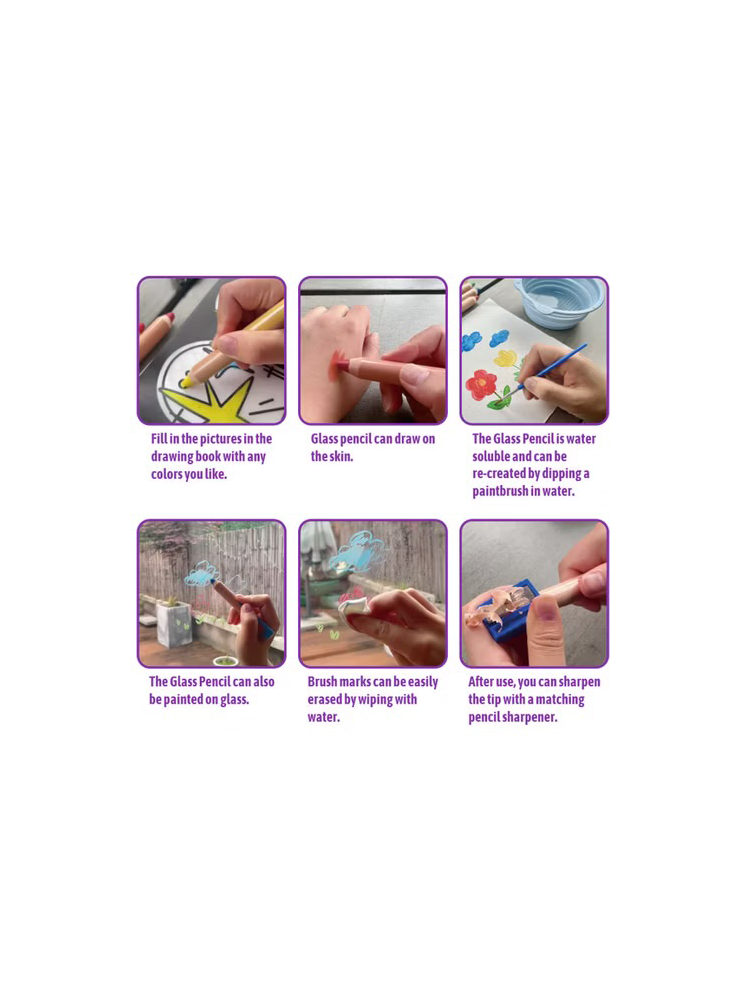 Fill in the pictures in the drawing book with any colors you like.

Glass pencil can draw on the skin.

The Glass Pencil is water soluble and can be re-created by dipping a paintbrush in water.

The Glass Pencil can also be painted on glass.

Brush marks can be easily erased by wiping with water.

After use, you can sharpen the tip with a matching pencil sharpener.