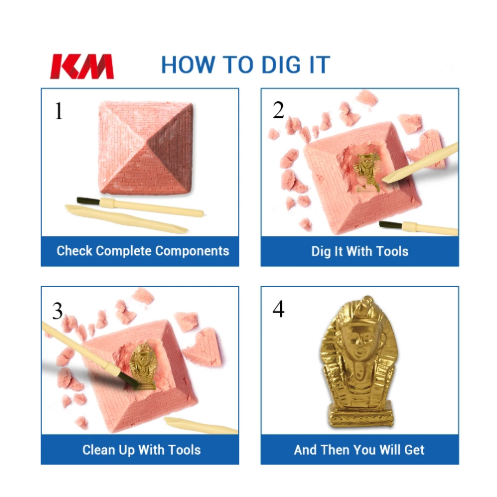 KM

HOW TO DIG IT

1

Check Complete Components

2

Dig It With Tools

3

Clean Up With Tools

4

And Then You Will Get