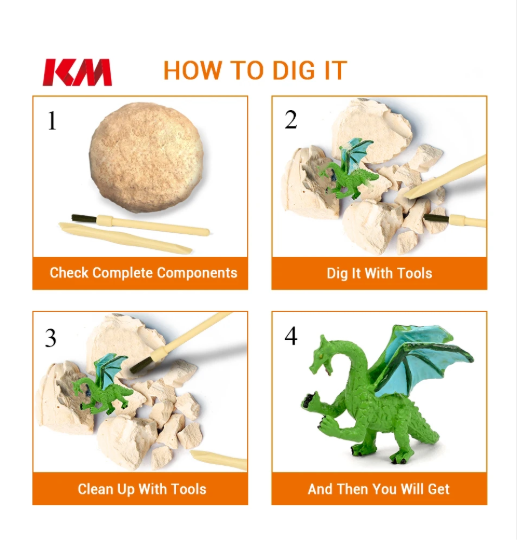 KM

HOW TO DIG IT

1

Check Complete Components

2

Dig It With Tools

3

Clean Up With Tools

4

And Then You Will Get